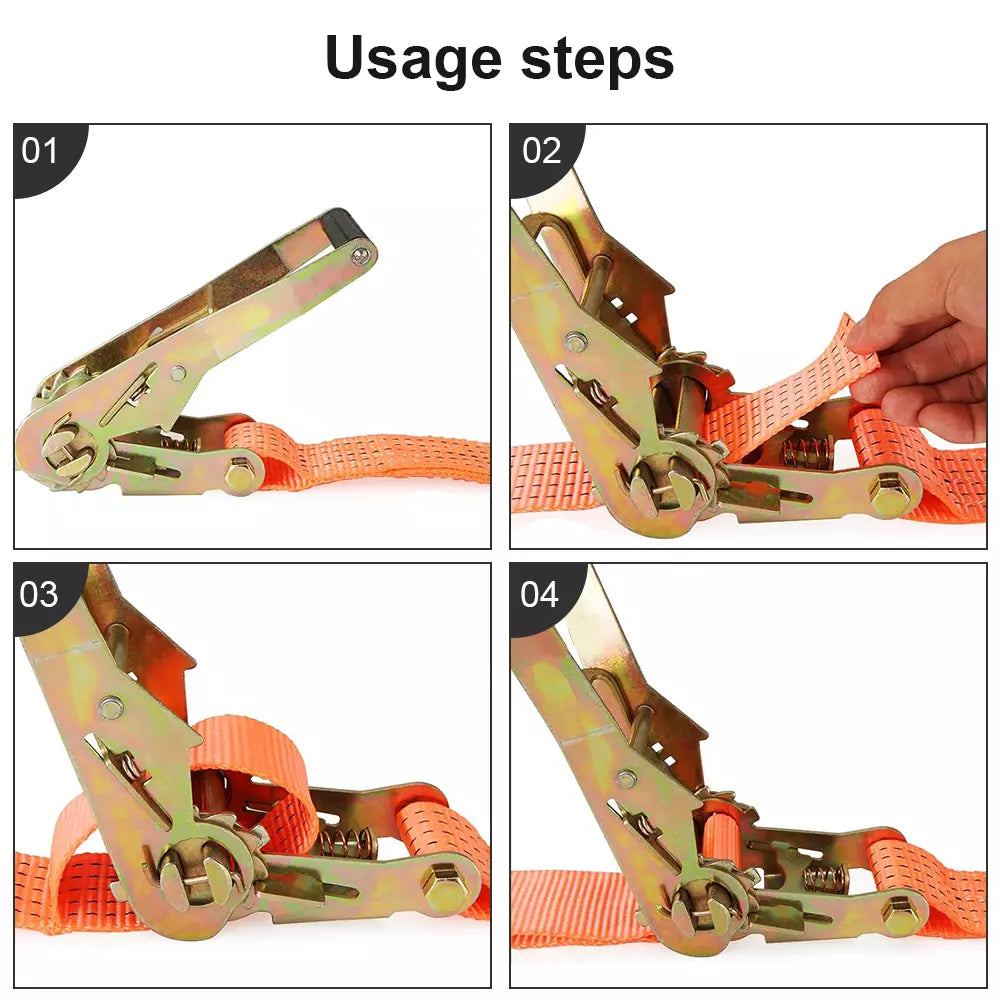 Usage steps

01

02

03

04