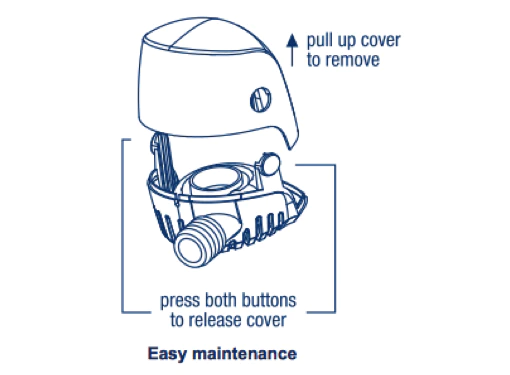 pull up cover to remove

press both buttons to release cover

Easy maintenance